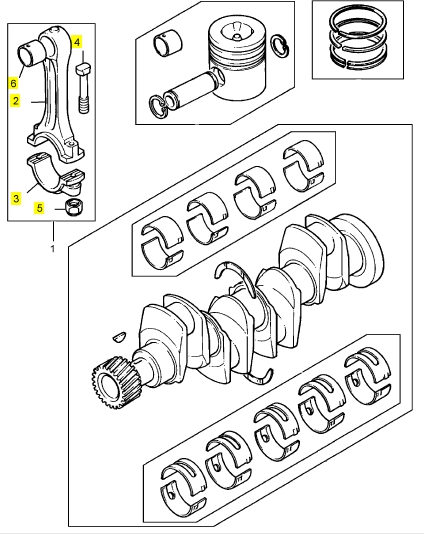 4
6
2
3
5
1